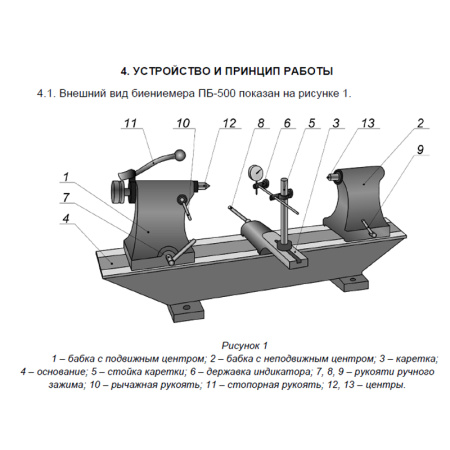 4. УСТРОЙСТВО И ПРИНЦИП РАБОТЫ

4.1. Внешний вид биениемера ПБ-500 показан на рисунке 1.

11
10
12
8
6
5
3
13
2
9
1
7
4

Рисунок 1

1 – бабка с подвижным центром; 2 – бабка с неподвижным центром; 3 – каретка; 4 – основание; 5 – стойка каретки; 6 – державка индикатора; 7, 8, 9 – рукояти ручного зажима; 10 – рычажная рукоять; 11 – стопорная рукоять; 12, 13 – центры.